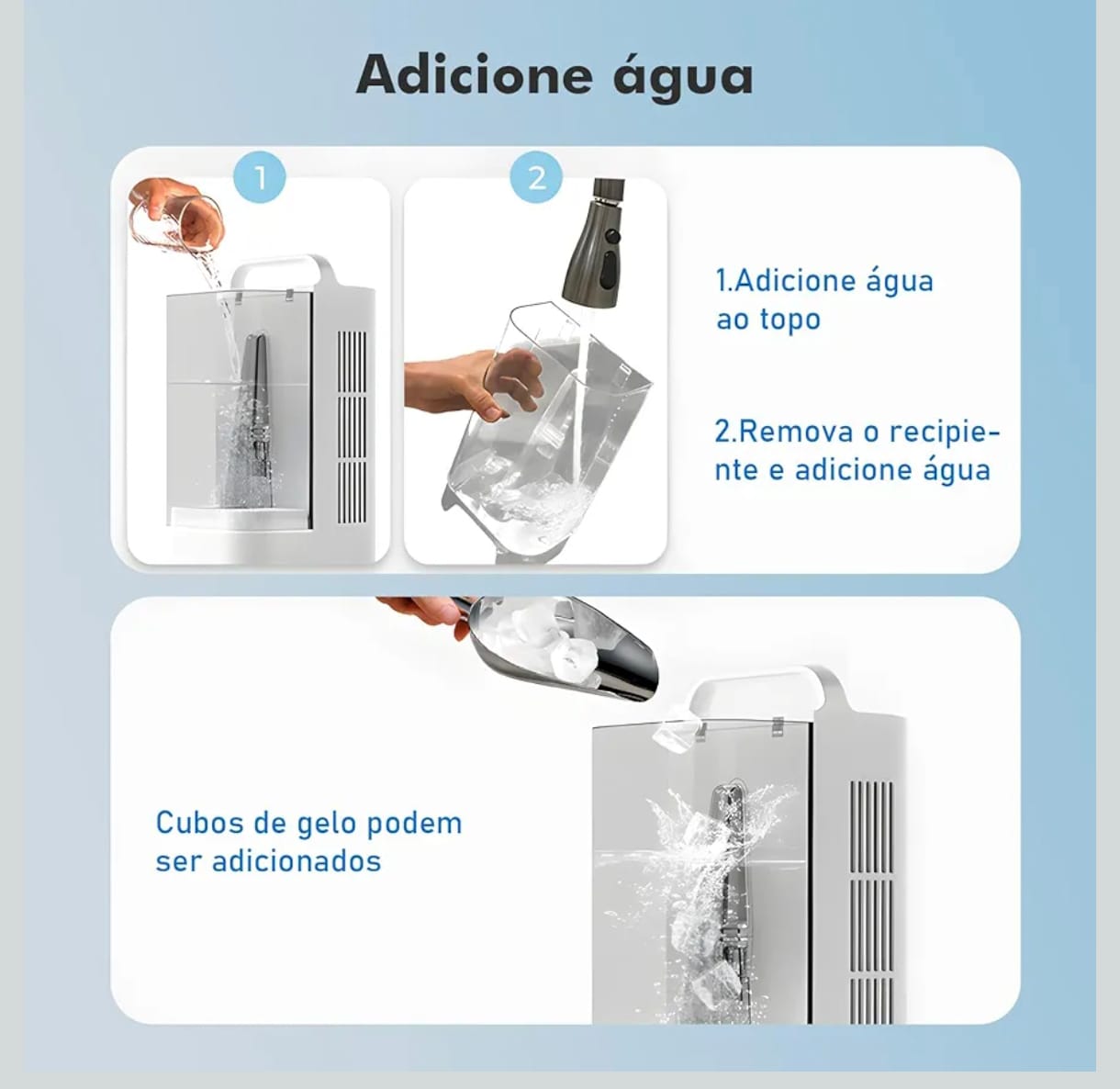 Adicione água

1

2

1.Adicione água ao topo

2.Remova o recipiente e adicione água

Cubos de gelo podem ser adicionados