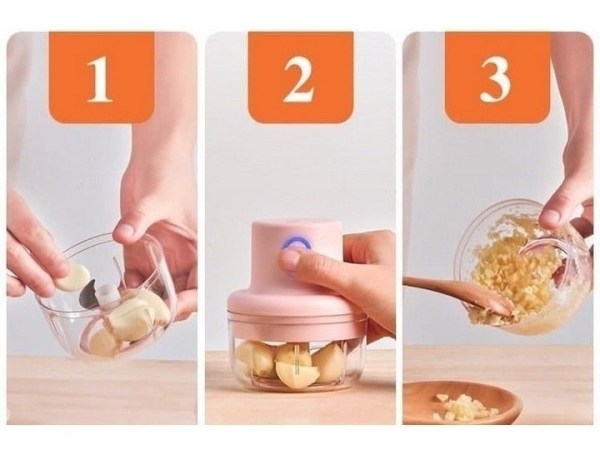 1

2

3